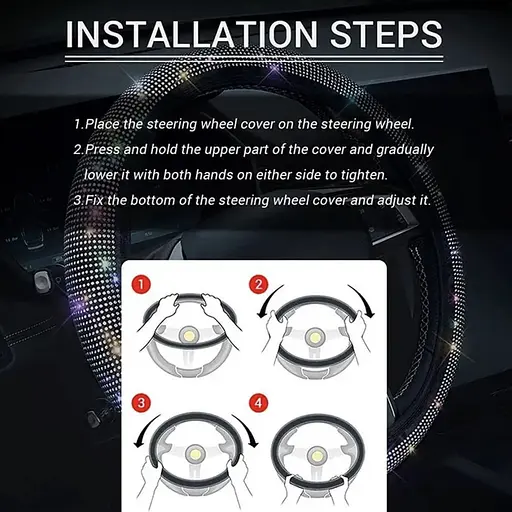 INSTALLATION STEPS

1.Place the steering wheel cover on the steering wheel.
2.Press and hold the upper part of the cover and gradually lower it with both hands on either side to tighten.
3.Fix the bottom of the steering wheel cover and adjust it.

1

2

3

4