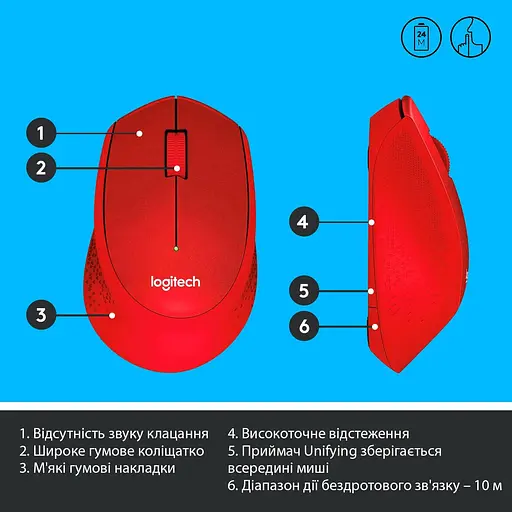 24
M

1

2

3

logitech

4

5

6

1. Відсутність звуку клацання
2. Широке гумове коліщатко
3. М'які гумові накладки

4. Високоточне відстеження
5. Приймач Unifying зберігається всередині миші
6. Діапазон дії бездротового зв'язку – 10 м