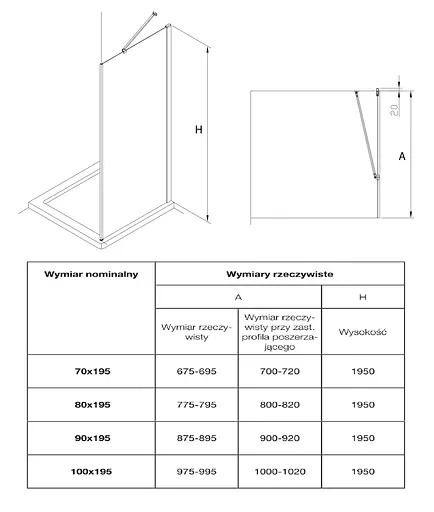 H

20

A

| Wymiar nominalny | Wymiary rzeczywiste | | |
|---|---|---|---|
| | A | | H |
| | Wymiar rzeczywisty | Wymiar rzeczywisty przy zast. profila poszerzającego | Wysokość |
| 70x195 | 675-695 | 700-720 | 1950 |
| 80x195 | 775-795 | 800-820 | 1950 |
| 90x195 | 875-895 | 900-920 | 1950 |
| 100x195 | 975-995 | 1000-1020 | 1950 |