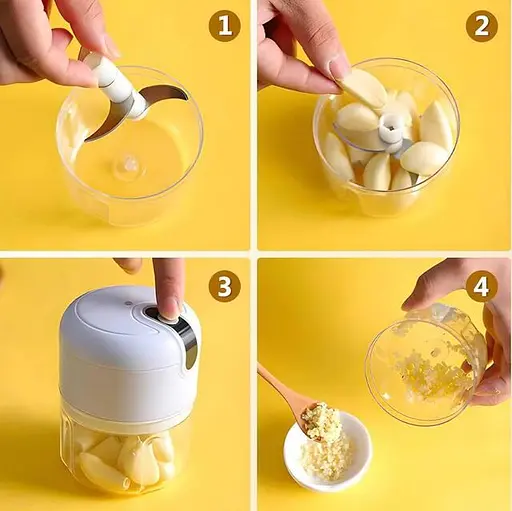 1

2

3

4