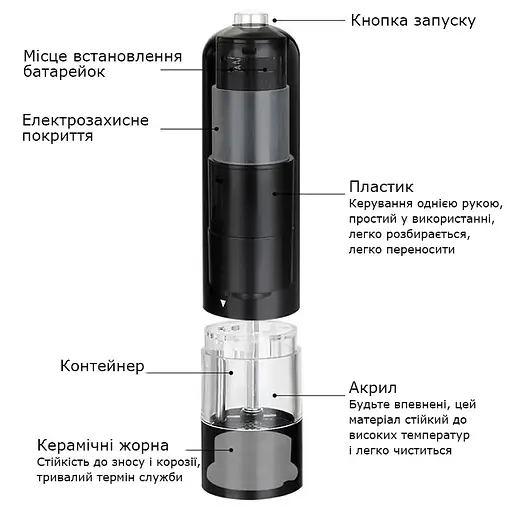 Кнопка запуску

Місце встановлення батарейок

Електрозахисне покриття

Пластик
Керування однією рукою, простий у використанні, легко розбирається, легко переносити

Контейнер

Акрил
Будьте впевнені, цей матеріал стійкий до високих температур і легко чиститься

Керамічні жорна
Стійкість до зносу і корозії, тривалий термін служби