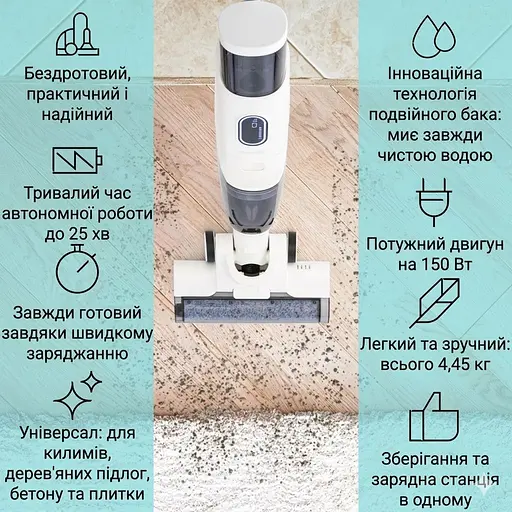 Бездротовий, практичний і надійний

Тривалий час автономної роботи до 25 хв

Завжди готовий завдяки швидкому заряджанню

Універсал: для килимів, дерев'яних підлог, бетону та плитки

Інноваційна технологія подвійного бака: миє завжди чистою водою

Потужний двигун на 150 Вт

Легкий та зручний: всього 4,45 кг

Зберігання та зарядна станція в одному