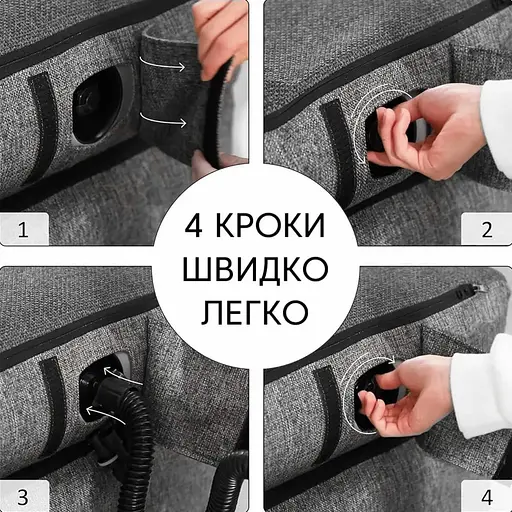 1

2

4 КРОКИ
ШВИДКО
ЛЕГКО

3

4