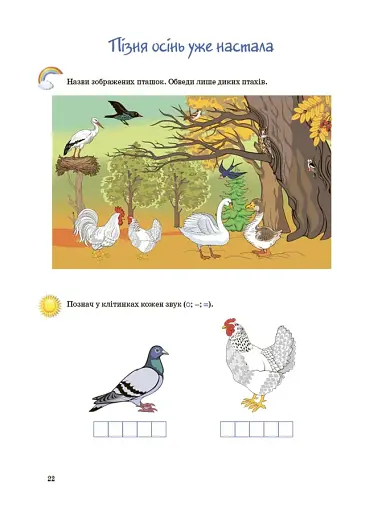 Пізня осінь уже настала

Назви зображених пташок. Обведи лише диких птахів.

Познач у клітинках кожен звук (○; –; =).

22