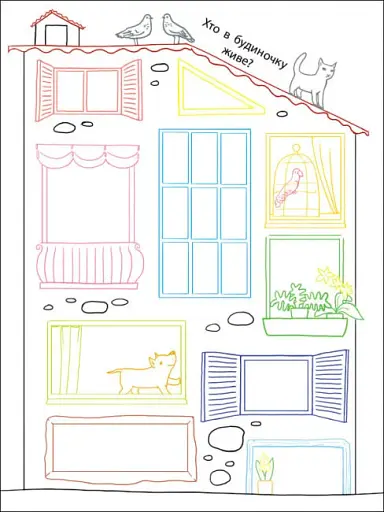 Хто в будиночку живе?