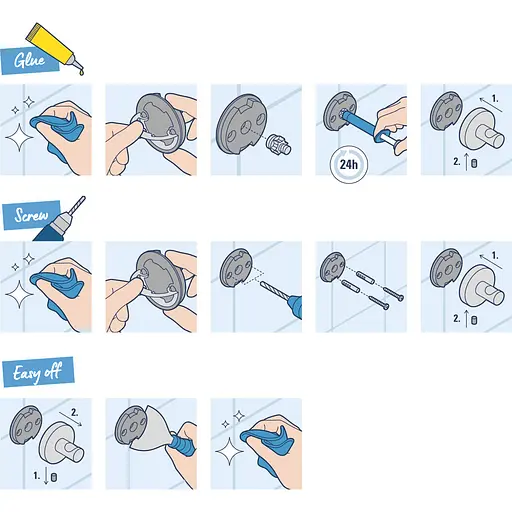 Glue

24h

1.

2.

Screw

1.

2.

Easy off

2.

1.