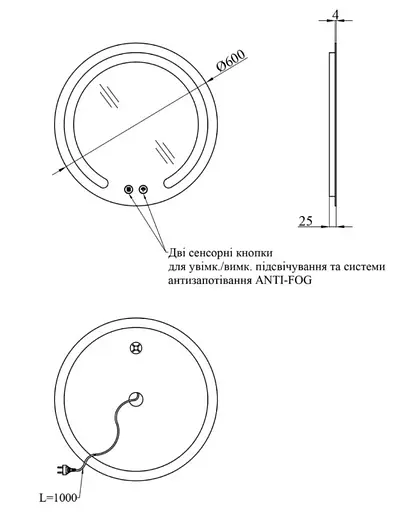 Ø600

4

25

Дві сенсорні кнопки для увімк./вимк. підсвічування та системи антизапотівання ANTI-FOG

L=1000