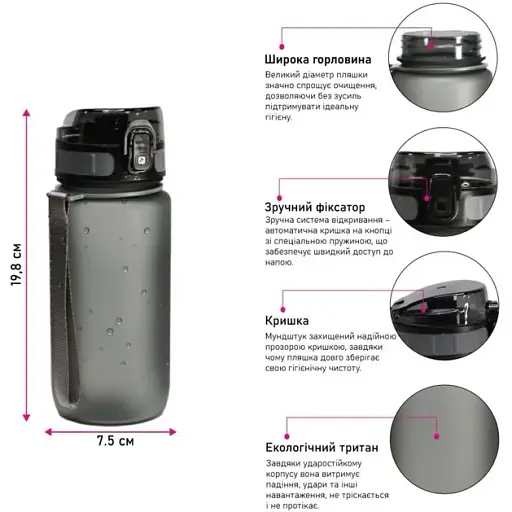 19,8 см

7.5 см

Широка горловина

Великий діаметр пляшки значно спрощує очищення, дозволяючи без зусиль підтримувати ідеальну гігієну.

Зручний фіксатор

Зручна система відкривання – автоматична кришка на кнопці зі спеціальною пружиною, що забезпечує швидкий доступ до напою.

Кришка

Мундштук захищений надійною прозорою кришкою, завдяки чому пляшка довго зберігає свою гігієнічну чистоту.

Екологічний тритан

Завдяки ударостійкому корпусу вона витримує падіння, удари та інші навантаження, не тріскається і не протікає.