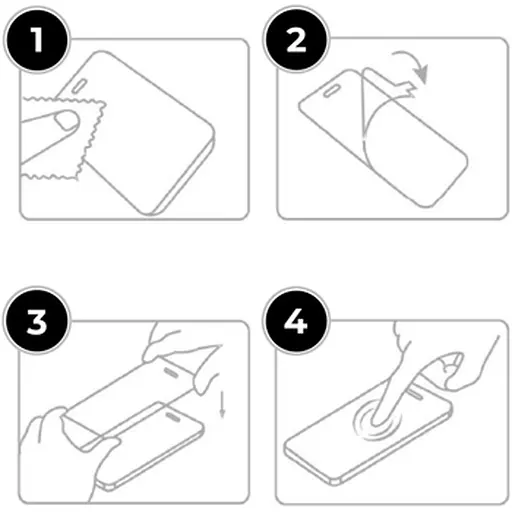 1

2

3

4