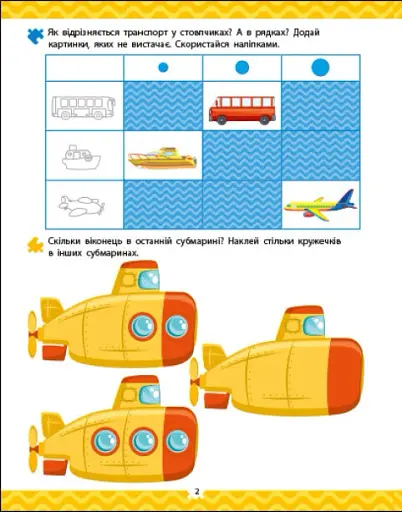 Як відрізняється транспорт у стовпчиках? А в рядках? Додай картинки, яких не вистачає. Скористайся наліпками.

Скільки віконець в останній субмарині? Наклей стільки кружечків в інших субмаринах.

2