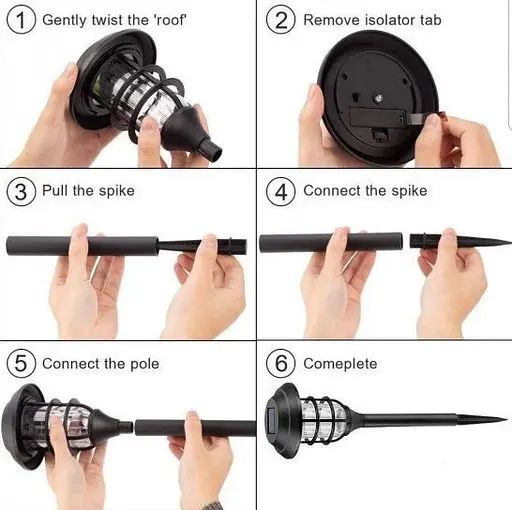 1 Gently twist the 'roof'

2 Remove isolator tab

3 Pull the spike

4 Connect the spike

5 Connect the pole

6 Comeplete