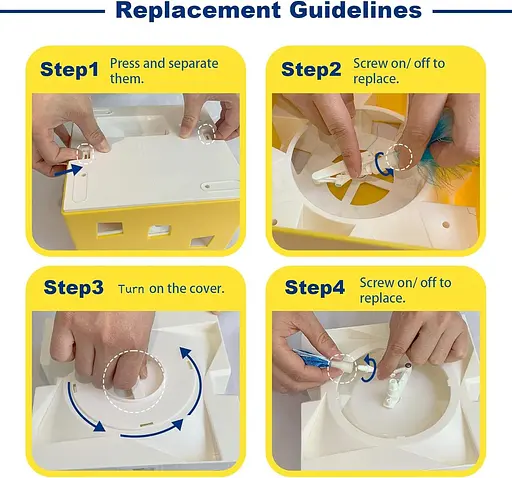 Replacement Guidelines

Step1 Press and separate them.

Step2 Screw on/ off to replace.

Step3 Turn on the cover.

Step4 Screw on/ off to replace.