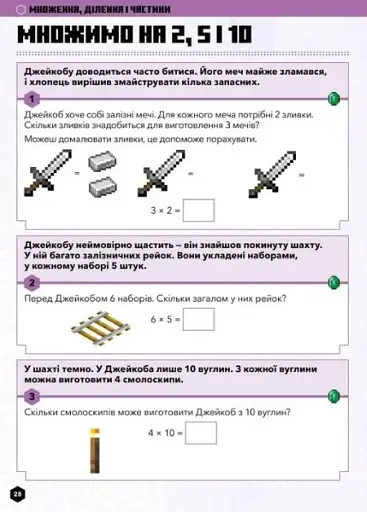 МНОЖЕННЯ, ДІЛЕННЯ І ЧАСТИНИ

МНОЖИМО НА 2, 5 І 10

Джейкобу доводиться часто битися. Його меч майже зламався, і хлопець вирішив змайструвати кілька запасних.

1

Джейкоб хоче собі залізні мечі. Для кожного меча потрібні 2 зливки. Скільки зливків знадобиться для виготовлення 3 мечів?

Можеш домалювати зливки, це допоможе порахувати.

=

=

=

$3 \times 2 =$

Джейкобу неймовірно щастить – він знайшов покинуту шахту. У ній багато залізничних рейок. Вони укладені наборами, у кожному наборі 5 штук.

2

Перед Джейкобом 6 наборів. Скільки загалом у них рейок?

$6 \times 5 =$

У шахті темно. У Джейкоба лише 10 вуглин. З кожної вуглини можна виготовити 4 смолоскипи.

3

Скільки смолоскипів може виготовити Джейкоб з 10 вуглин?

$4 \times 10 =$

28