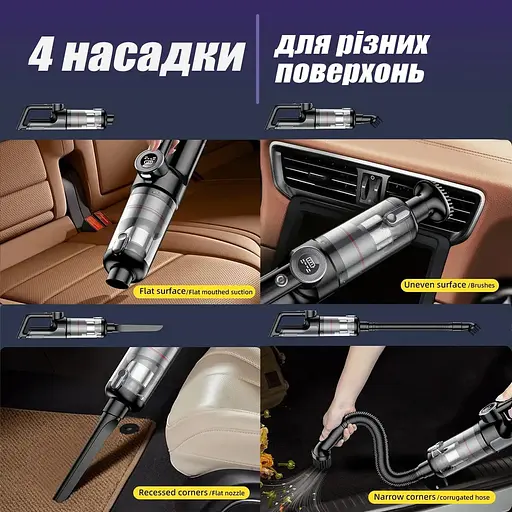 4 насадки

для різних поверхонь

Flat surface/Flat mouthed suction

Uneven surface /Brushes

Recessed corners /Flat nozzle

Narrow corners /corrugated hose