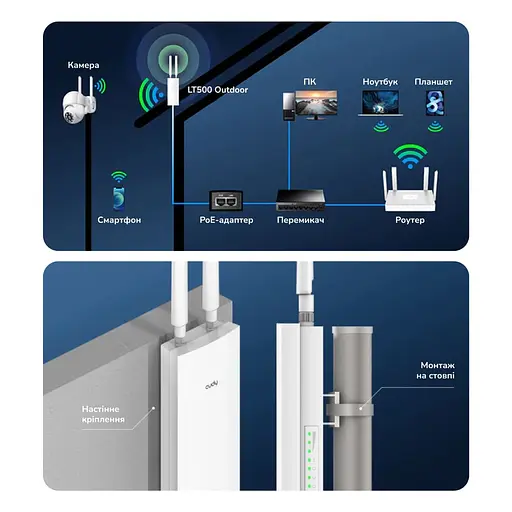 Камера

LT500 Outdoor

ПК

Ноутбук

Планшет

Смартфон

PoE-адаптер

Перемикач

Роутер

cudy

Настінне кріплення

Монтаж на стовпі