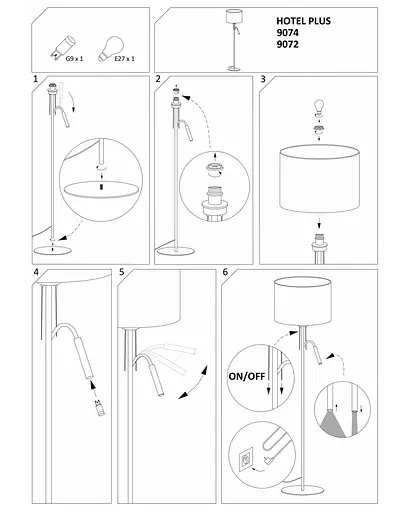 G9 x 1
E27 x 1

HOTEL PLUS
9074
9072

1

2

3

4

5

6

ON/OFF