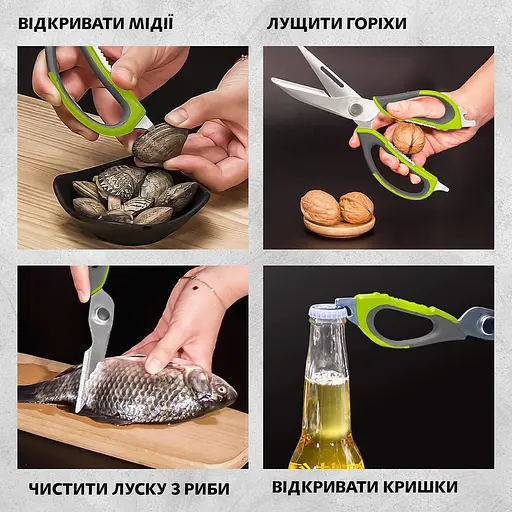 ВІДКРИВАТИ МІДІЇ

ЛУЩИТИ ГОРІХИ

ЧИСТИТИ ЛУСКУ З РИБИ

ВІДКРИВАТИ КРИШКИ