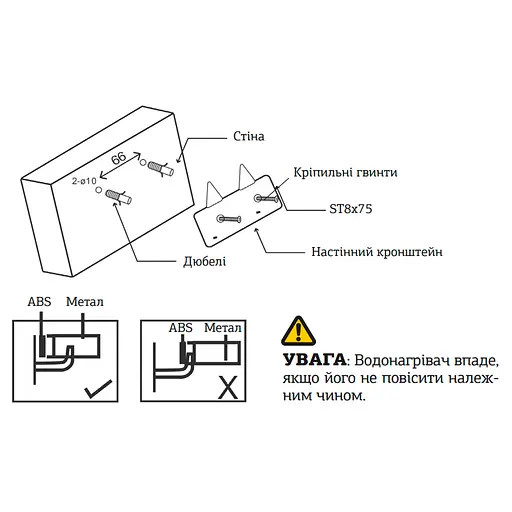 Стіна

66

2-ø10

Кріпильні гвинти

ST8x75

Настінний кронштейн

Дюбелі

ABS Метал

ABS Метал

X

УВАГА: Водонагрівач впаде, якщо його не повісити належним чином.