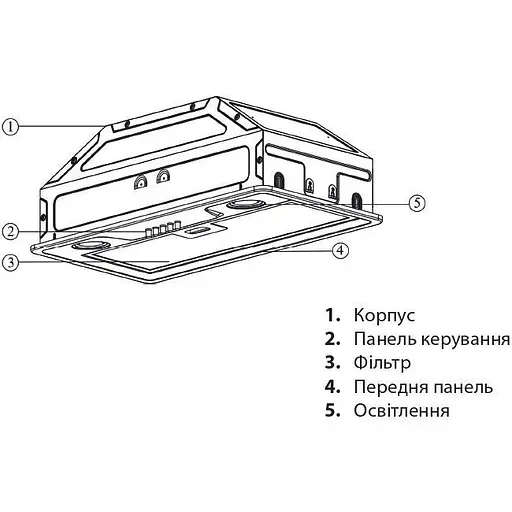 1
5
2
4
3

1. Корпус
2. Панель керування
3. Фільтр
4. Передня панель
5. Освітлення