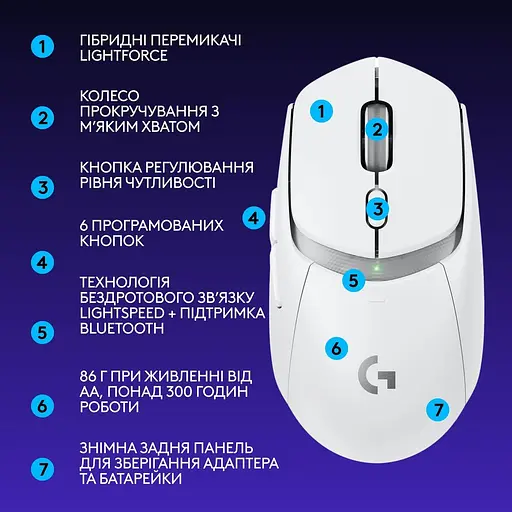 1 ГІБРИДНІ ПЕРЕМИКАЧІ LIGHTFORCE

2 КОЛЕСО ПРОКРУЧУВАННЯ З М'ЯКИМ ХВАТОМ

3 КНОПКА РЕГУЛЮВАННЯ РІВНЯ ЧУТЛИВОСТІ

4 6 ПРОГРАМОВАНИХ КНОПОК

5 ТЕХНОЛОГІЯ БЕЗДРОТОВОГО ЗВ'ЯЗКУ LIGHTSPEED + ПІДТРИМКА BLUETOOTH

6 86 Г ПРИ ЖИВЛЕННІ ВІД АА, ПОНАД 300 ГОДИН РОБОТИ

7 ЗНІМНА ЗАДНЯ ПАНЕЛЬ ДЛЯ ЗБЕРІГАННЯ АДАПТЕРА ТА БАТАРЕЙКИ

1
2
3
4
5
6
7