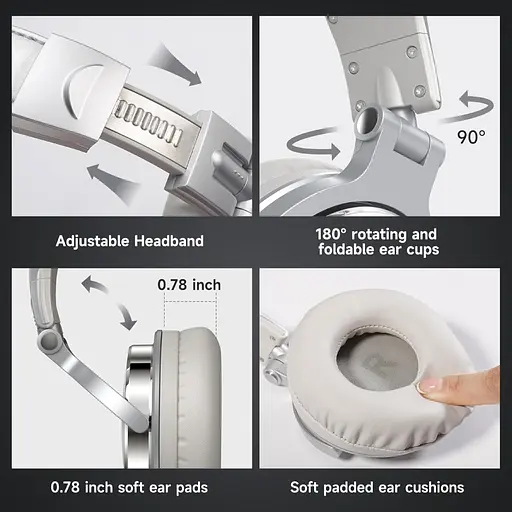 Adjustable Headband

90°

180° rotating and foldable ear cups

0.78 inch

0.78 inch soft ear pads

Soft padded ear cushions