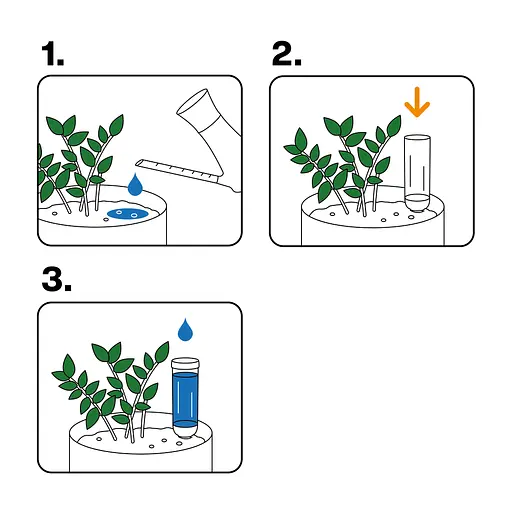 1.

2.

3.