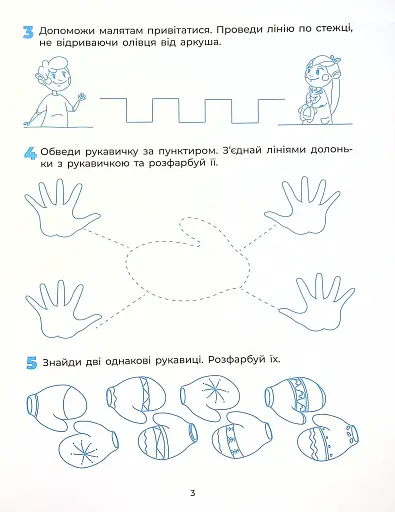 3 Допоможи малятам привітатися. Проведи лінію по стежці, не відриваючи олівця від аркуша.

4 Обведи рукавичку за пунктиром. З'єднай лініями долоньки з рукавичкою та розфарбуй її.

5 Знайди дві однакові рукавиці. Розфарбуй їх.

3