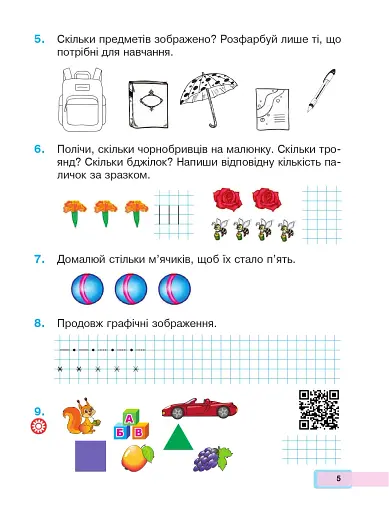 5. Скільки предметів зображено? Розфарбуй лише ті, що потрібні для навчання.

6. Полічи, скільки чорнобривців на малюнку. Скільки троянд? Скільки бджілок? Напиши відповідну кількість паличок за зразком.

7. Домалюй стільки м'ячиків, щоб їх стало п'ять.

8. Продовж графічні зображення.

9.

А
Б В

5