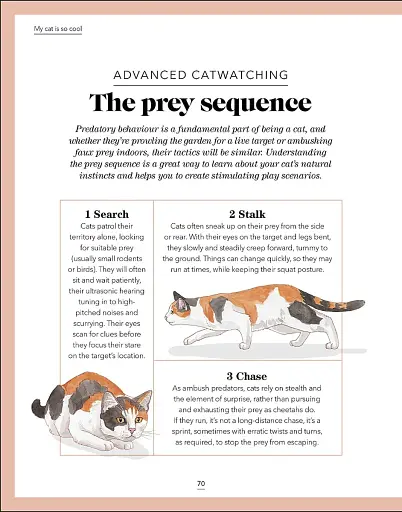 My cat is so cool

ADVANCED CATWATCHING

The prey sequence

Predatory behaviour is a fundamental part of being a cat, and whether they're prowling the garden for a live target or ambushing faux prey indoors, their tactics will be similar. Understanding the prey sequence is a great way to learn about your cat's natural instincts and helps you to create stimulating play scenarios.

1 Search
Cats patrol their territory alone, looking for suitable prey (usually small rodents or birds). They will often sit and wait patiently, their ultrasonic hearing tuning in to high-pitched noises and scurrying. Their eyes scan for clues before they focus their stare on the target's location.

2 Stalk
Cats often sneak up on their prey from the side or rear. With their eyes on the target and legs bent, they slowly and steadily creep forward, tummy to the ground. Things can change quickly, so they may run at times, while keeping their squat posture.

3 Chase
As ambush predators, cats rely on stealth and the element of surprise, rather than pursuing and exhausting their prey as cheetahs do. If they run, it's not a long-distance chase, it's a sprint, sometimes with erratic twists and turns, as required, to stop the prey from escaping.

70