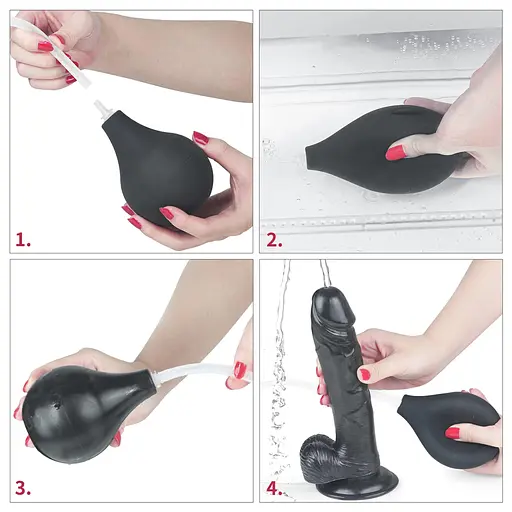 1.

2.

3.

4.