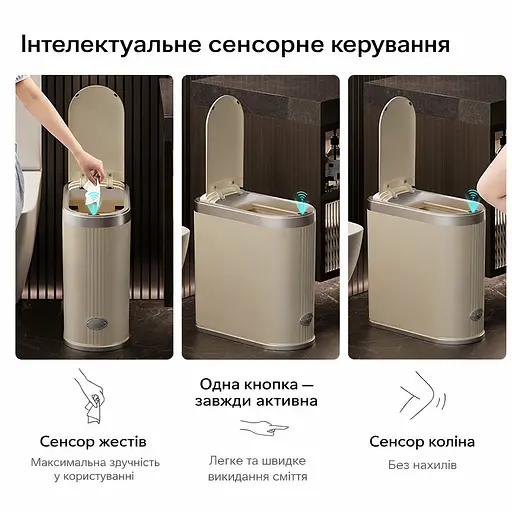 Інтелектуальне сенсорне керування

Сенсор жестів

Максимальна зручність у користуванні

Одна кнопка — завжди активна

Легке та швидке викидання сміття

Сенсор коліна

Без нахилів