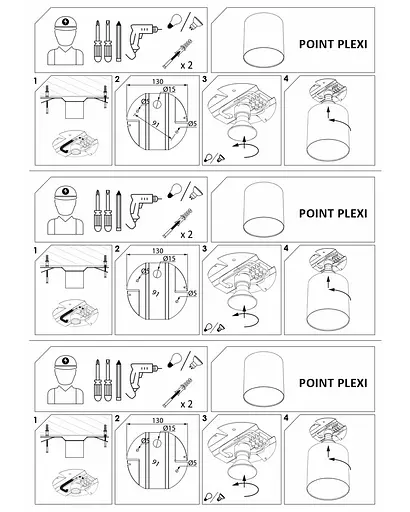 x 2

POINT PLEXI

1

2

130

Ø15

Ø5

91

Ø5

3

4

x 2

POINT PLEXI

1

2

130

Ø15

Ø5

91

Ø5

3

4

x 2

POINT PLEXI

1

2

130

Ø15

Ø5

91

Ø5

3

4