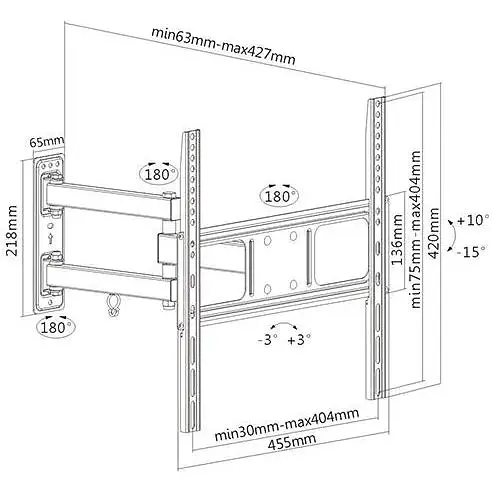 min63mm-max427mm

65mm

218mm

180°

180°

180°

136mm

min75mm-max404mm

420mm

+10°

-15°

-3°

+3°

min30mm-max404mm

455mm