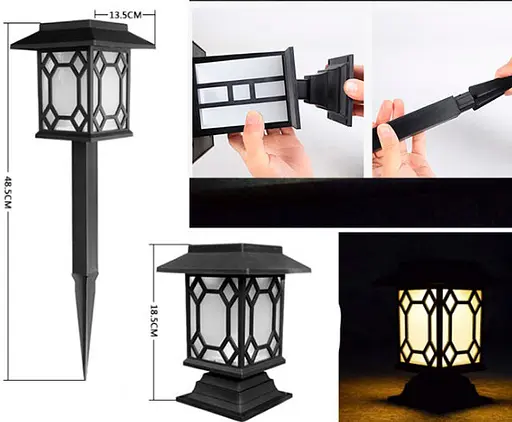 13.5CM

48.5CM

18.5CM