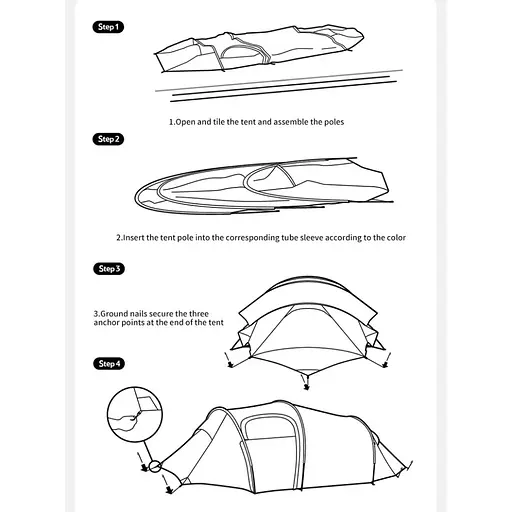 Step 1

1.Open and tile the tent and assemble the poles

Step 2

2.Insert the tent pole into the corresponding tube sleeve according to the color

Step 3

3.Ground nails secure the three anchor points at the end of the tent

Step 4