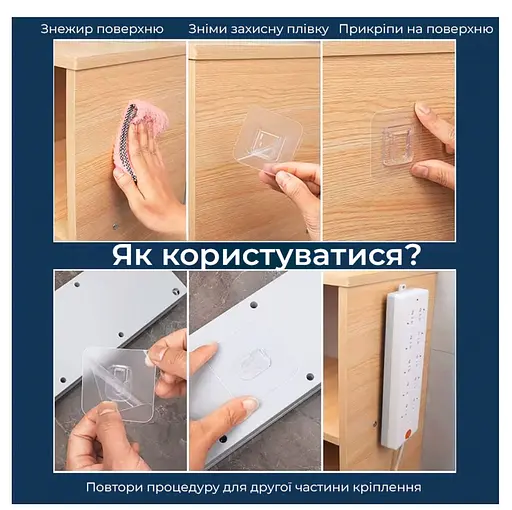 Знежир поверхню

Зніми захисну плівку

Прикріпи на поверхню

Як користуватися?

Повтори процедуру для другої частини кріплення