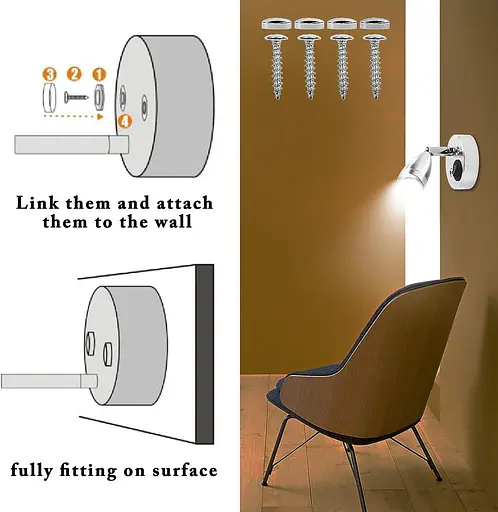 3 2 1

4

Link them and attach them to the wall

fully fitting on surface