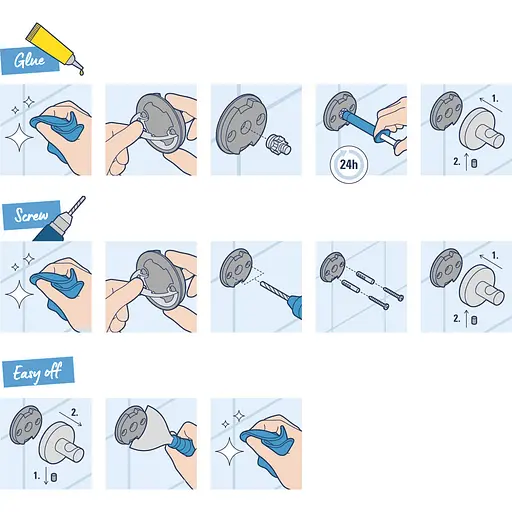 Glue

24h

1.

2.

Screw

1.

2.

Easy off

2.

1.