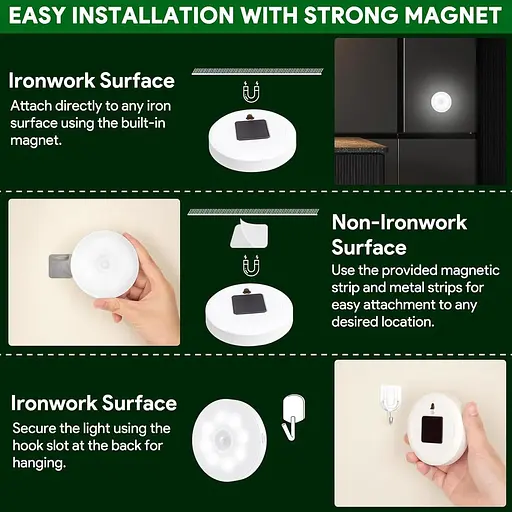 EASY INSTALLATION WITH STRONG MAGNET

Ironwork Surface
Attach directly to any iron surface using the built-in magnet.

Non-Ironwork Surface
Use the provided magnetic strip and metal strips for easy attachment to any desired location.

Ironwork Surface
Secure the light using the hook slot at the back for hanging.