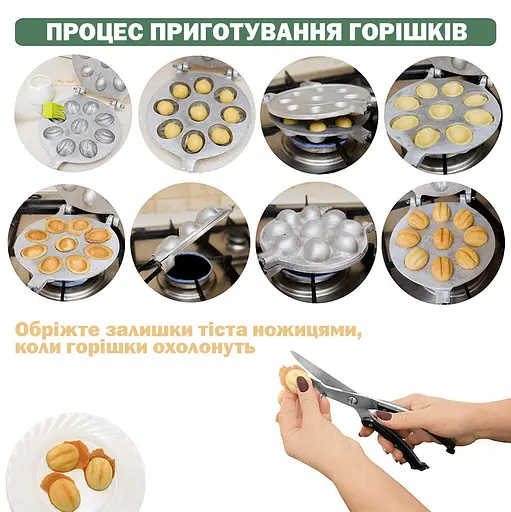 ПРОЦЕС ПРИГОТУВАННЯ ГОРІШКІВ

Обріжте залишки тіста ножицями, коли горішки охолонуть