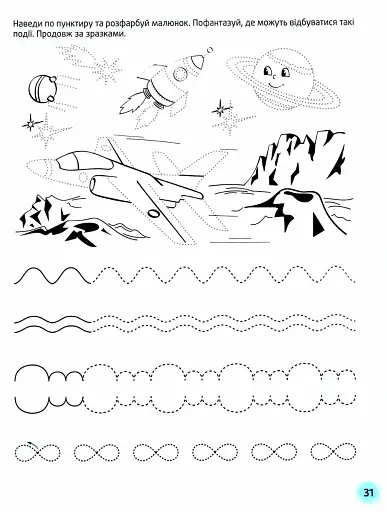 Наведи по пунктиру та розфарбуй малюнок. Пофантазуй, де можуть відбуватися такі події. Продовж за зразками.

31