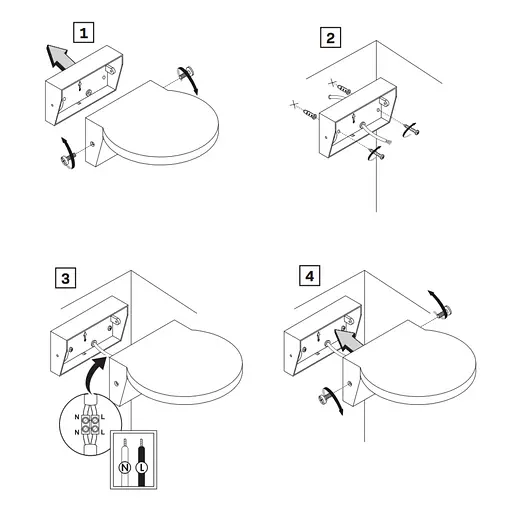 1

2

3

N L
N L

N L

4