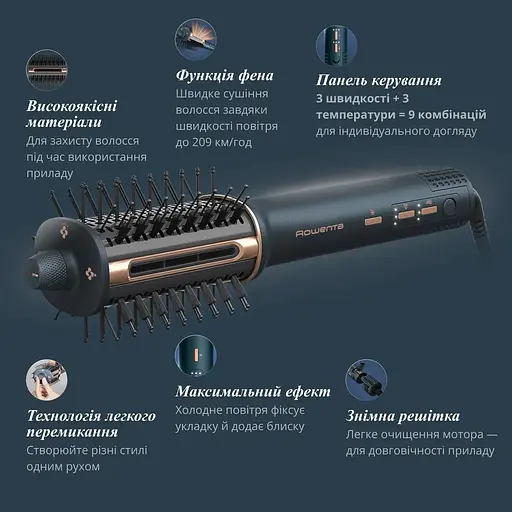 Високоякісні матеріали
Для захисту волосся під час використання приладу

Функція фена
Швидке сушіння волосся завдяки швидкості повітря до 209 км/год

Панель керування
3 швидкості + 3 температури = 9 комбінацій
для індивідуального догляду

Rowenta

Технологія легкого перемикання
Створюйте різні стилі одним рухом

Максимальний ефект
Холодне повітря фіксує укладку й додає блиску

Знімна решітка
Легке очищення мотора — для довговічності приладу