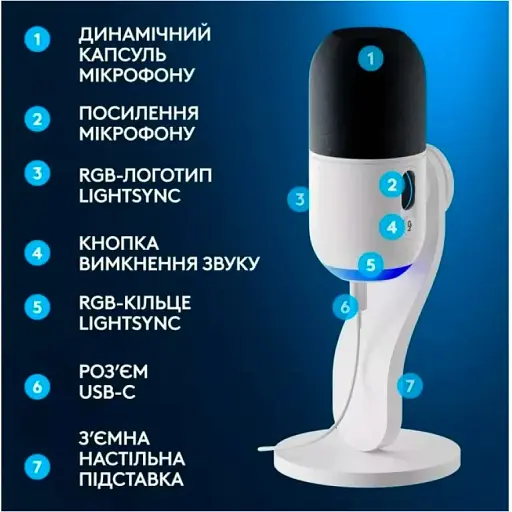 1 ДИНАМІЧНИЙ КАПСУЛЬ МІКРОФОНУ

2 ПОСИЛЕННЯ МІКРОФОНУ

3 RGB-ЛОГОТИП LIGHTSYNC

4 КНОПКА ВИМКНЕННЯ ЗВУКУ

5 RGB-КІЛЬЦЕ LIGHTSYNC

6 РОЗ'ЄМ USB-C

7 З'ЄМНА НАСТІЛЬНА ПІДСТАВКА

1

2

3

4

5

6

7