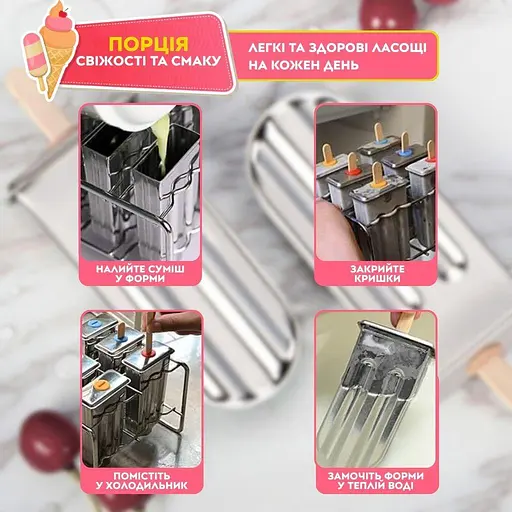 ПОРЦІЯ
СВІЖОСТІ ТА СМАКУ

ЛЕГКІ ТА ЗДОРОВІ ЛАСОЩІ
НА КОЖЕН ДЕНЬ

НАЛИЙТЕ СУМІШ
У ФОРМИ

ЗАКРИЙТЕ
КРИШКИ

ПОМІСТІТЬ
У ХОЛОДИЛЬНИК

ЗАМОЧІТЬ ФОРМИ
У ТЕПЛІЙ ВОДІ