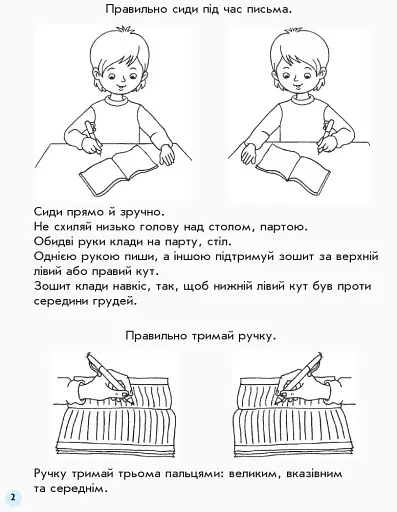 Правильно сиди під час письма.

Сиди прямо й зручно.
Не схиляй низько голову над столом, партою.
Обидві руки клади на парту, стіл.
Однією рукою пиши, а іншою підтримуй зошит за верхній лівий або правий кут.
Зошит клади навкіс, так, щоб нижній лівий кут був проти середини грудей.

Правильно тримай ручку.

Ручку тримай трьома пальцями: великим, вказівним та середнім.

2