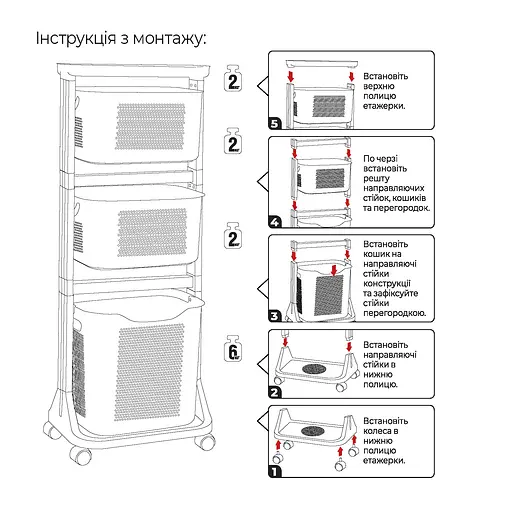 Інструкція з монтажу:

2 кг

2 кг

2 кг

6 кг

Встановіть верхню полицю етажерки.

5

По черзі встановіть решту направляючих стійок, кошиків та перегородок.

4

Встановіть кошик на направляючі стійки конструкції та зафіксуйте стійки перегородкою.

3

Встановіть направляючі стійки в нижню полицю.

2

Встановіть колеса в нижню полицю етажерки.

1