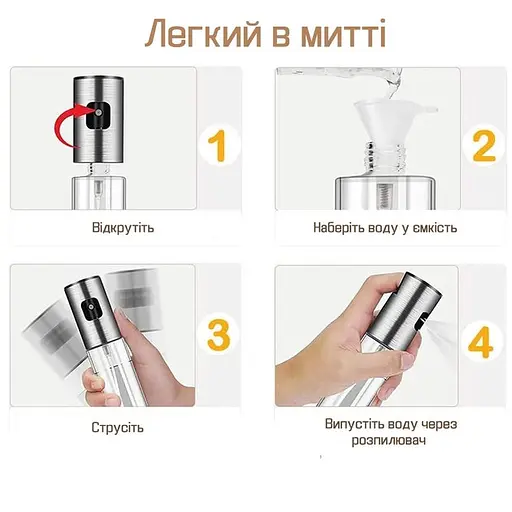 Легкий в митті

1

Відкрутіть

2

Наберіть воду у ємкість

3

Струсіть

4

Випустіть воду через розпилювач