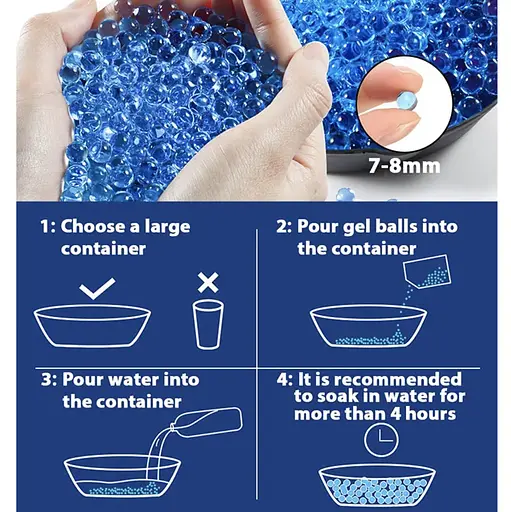 7-8mm

1: Choose a large container

2: Pour gel balls into the container

3: Pour water into the container

4: It is recommended to soak in water for more than 4 hours