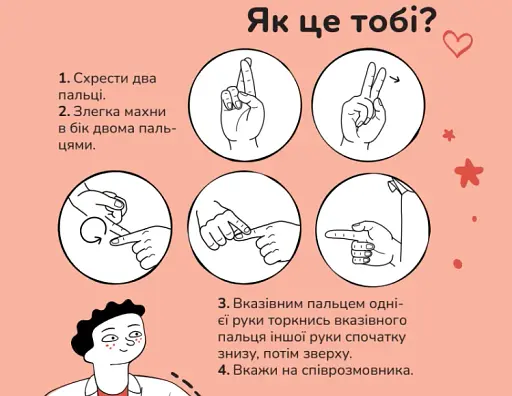 Як це тобі?

1. Схрести два пальці.
2. Злегка махни в бік двома пальцями.

3. Вказівним пальцем однієї руки торкнись вказівного пальця іншої руки спочатку знизу, потім зверху.
4. Вкажи на співрозмовника.